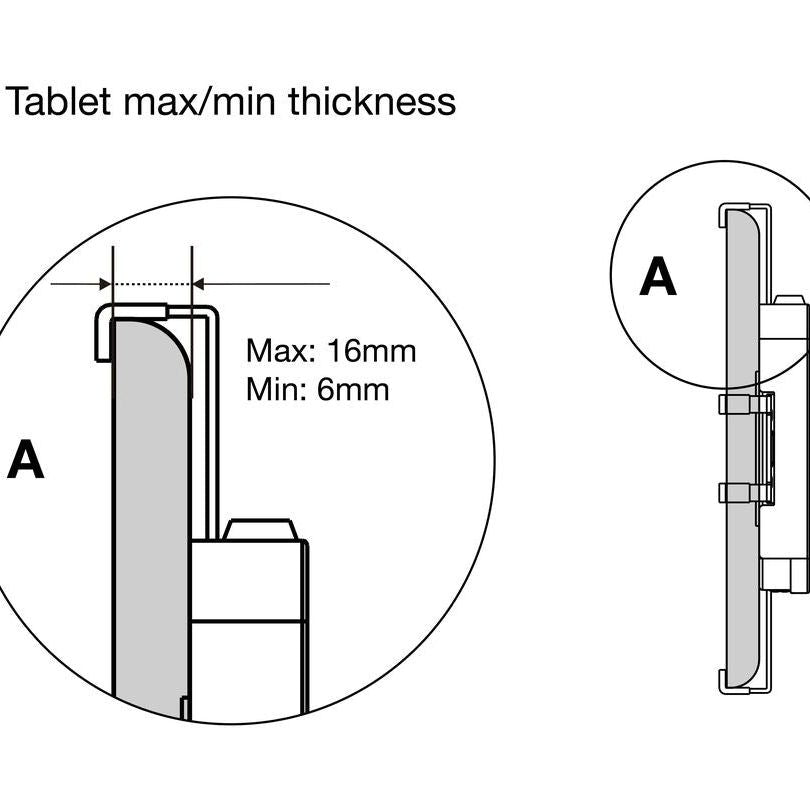 Tablet max/min thickness

Max: 16mm
Min: 6mm

A

A