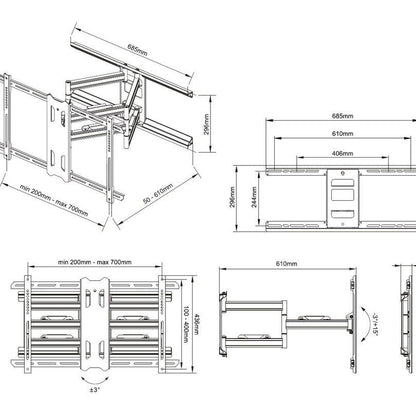 685mm

296mm

min 200mm - max 700mm

50 - 610mm

685mm

610mm

406mm

296mm

244mm

min 200mm - max 700mm

100 - 400mm

436mm

±3°

610mm

-3°/+15°